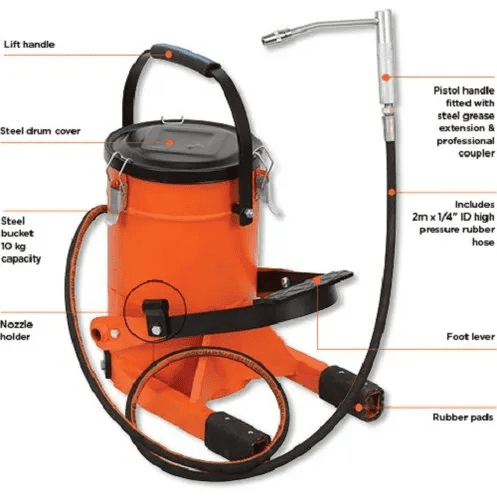 Lift handle

Steel drum cover

Steel bucket 10 kg capacity

Nozzle holder

Pistol handle fitted with steel grease extension & professional coupler

Includes 2m x 1/4" ID high pressure rubber hose

Foot lever

Rubber pads