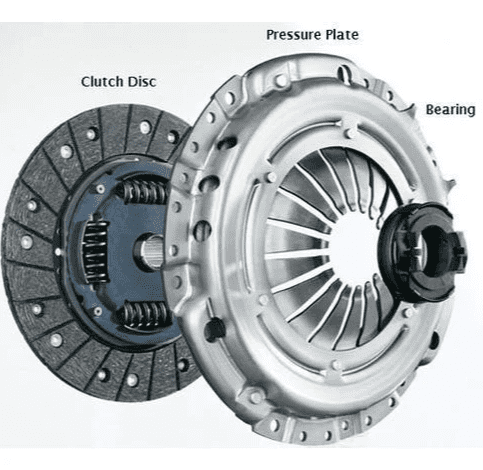 Pressure Plate

Clutch Disc

Bearing